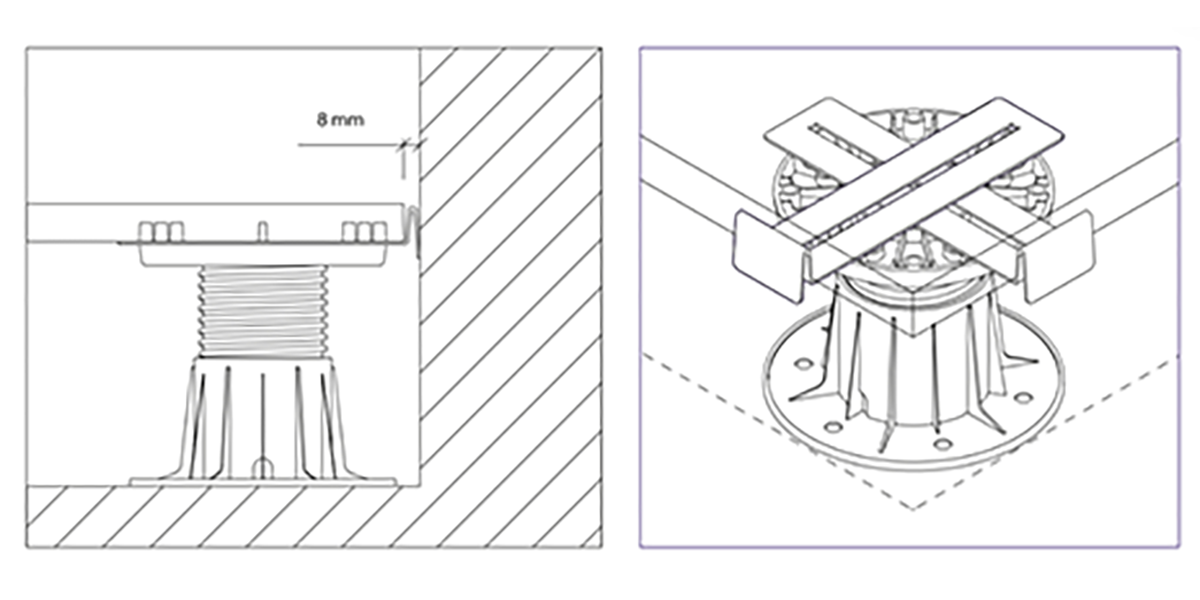 8 mm