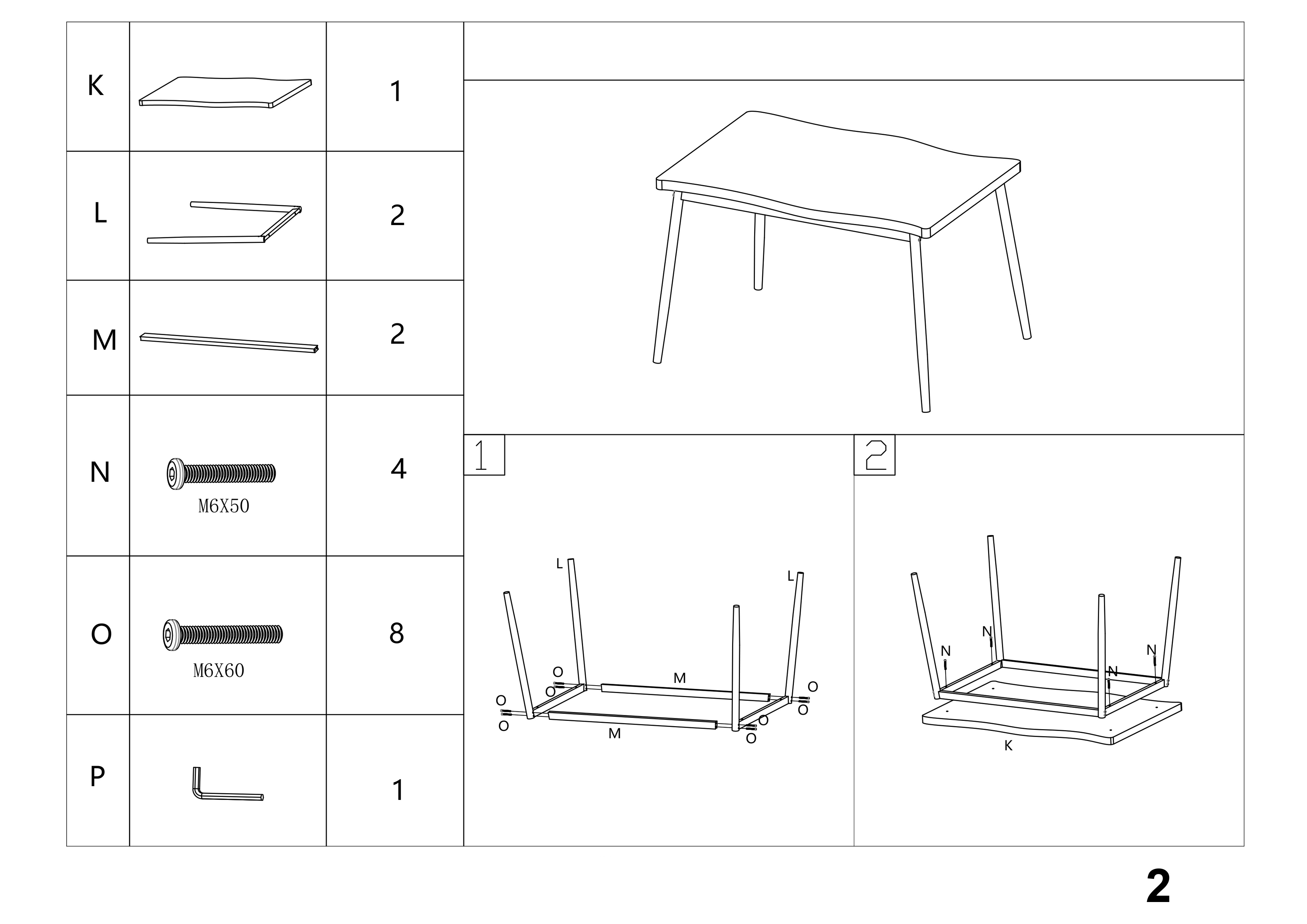 | K |  | 1 |
|---|---|---|
| L |  | 2 |
| M |  | 2 |
| N | M6X50 | 4 |
| O | M6X60 | 8 |
| P |  | 1 |

1

L
L
O
O
O
O
M
M
O
O
O
O

2

N
N
N
N
K

2