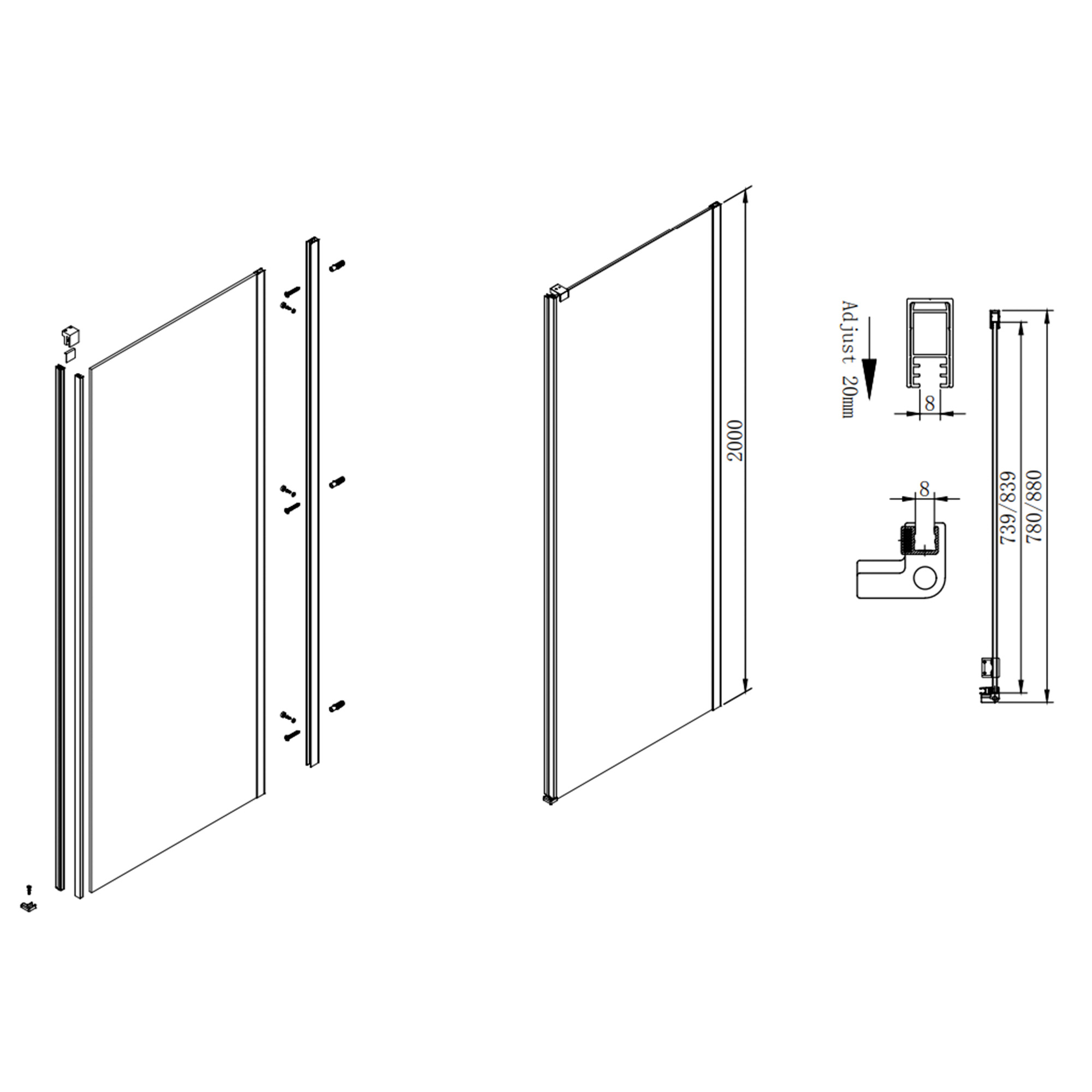 2000

Adjust 20mm

8

8

739/839

780/880