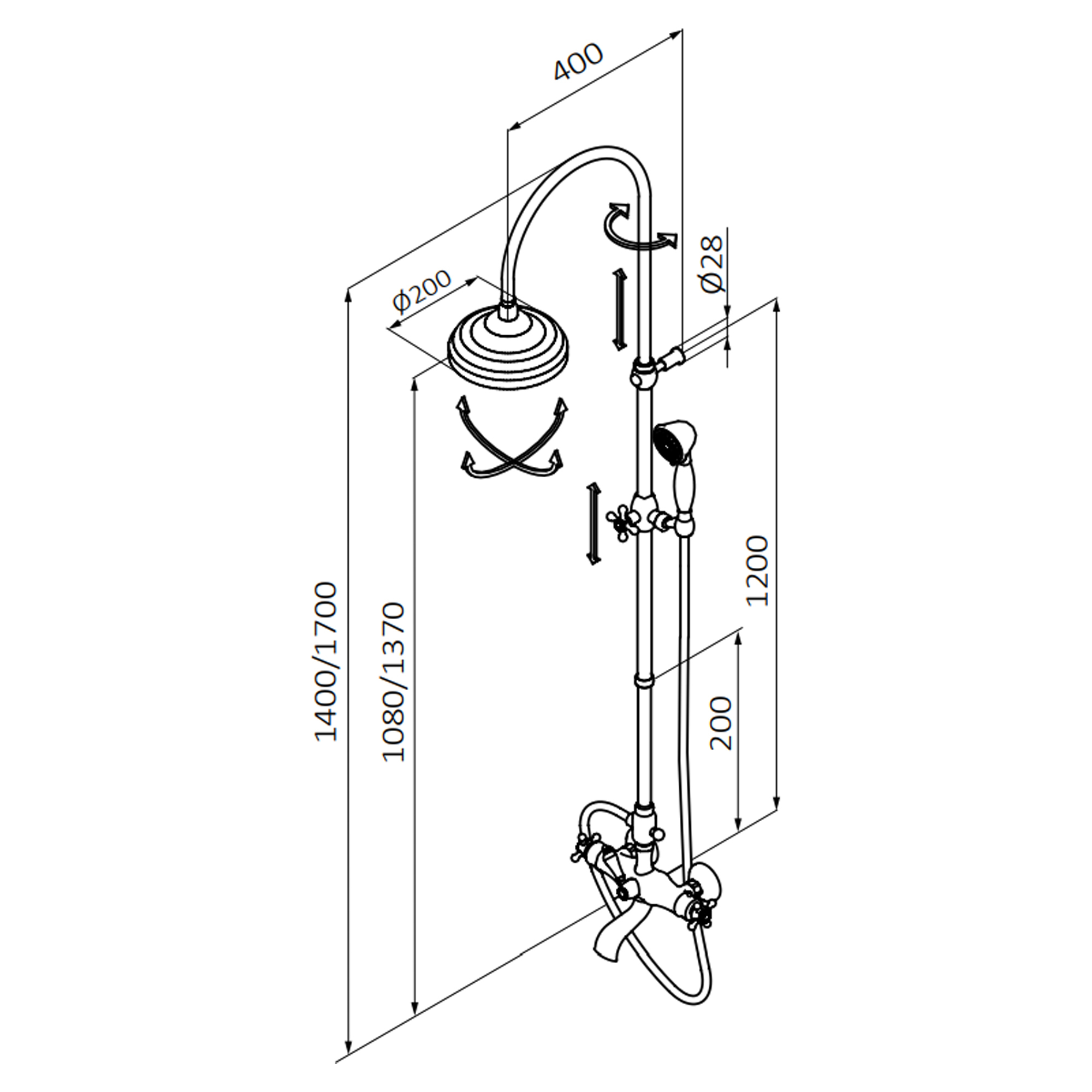 400

Ø200

Ø28

1400/1700

1080/1370

1200

200