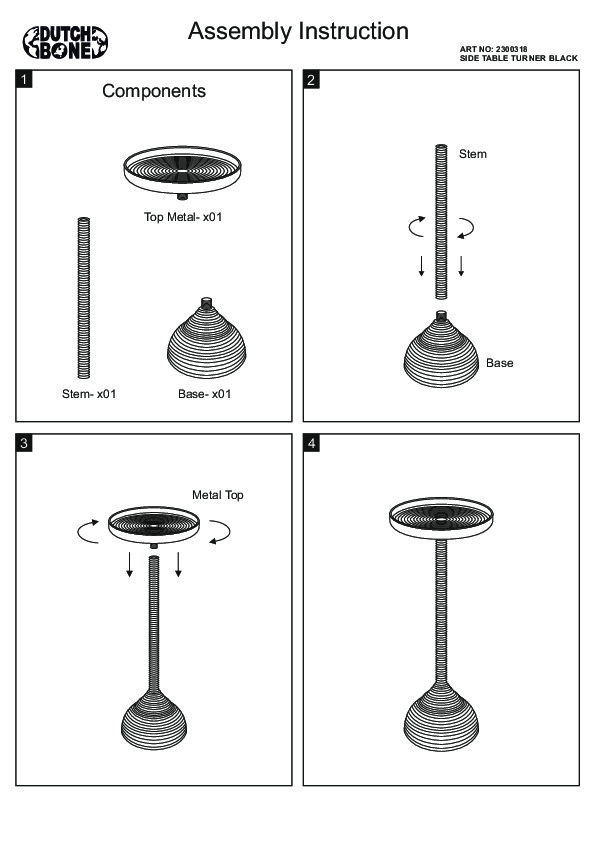 DUTCH BONE

Assembly Instruction

ART NO: 2300318
SIDE TABLE TURNER BLACK

1

Components

Top Metal- x01

Stem- x01

Base- x01

2

Stem

Base

3

Metal Top

4