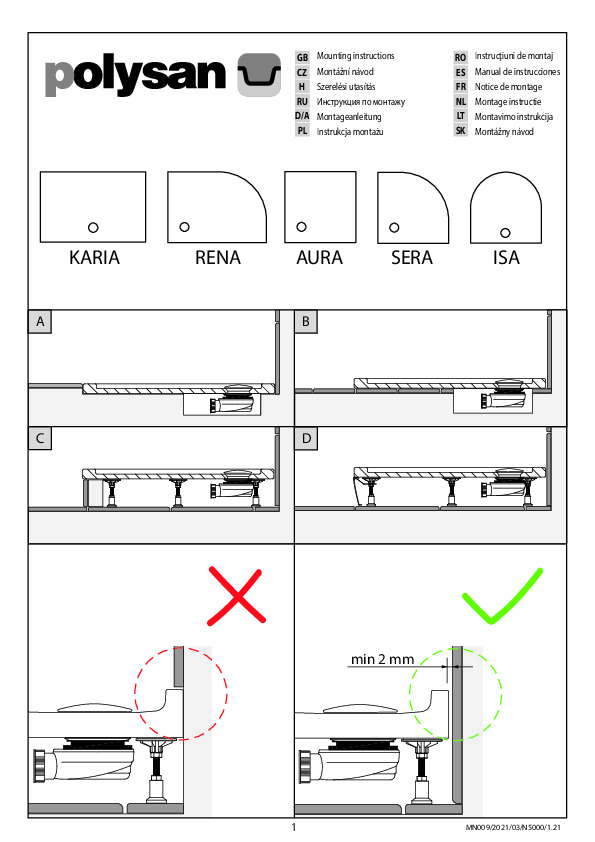 polysan

GB Mounting instructions
CZ Montážní návod
H Szerelési utasítás
RU Инструкция по монтажу
D/A Montageanleitung
PL Instrukcja montażu

RO Instrucțiuni de montaj
ES Manual de instrucciones
FR Notice de montage
NL Montage instructie
LT Montavimo instrukcija
SK Montážny návod

KARIA RENA AURA SERA ISA

A

B

C

D

min 2 mm

1

MN009/2021/03/N5000/1.21