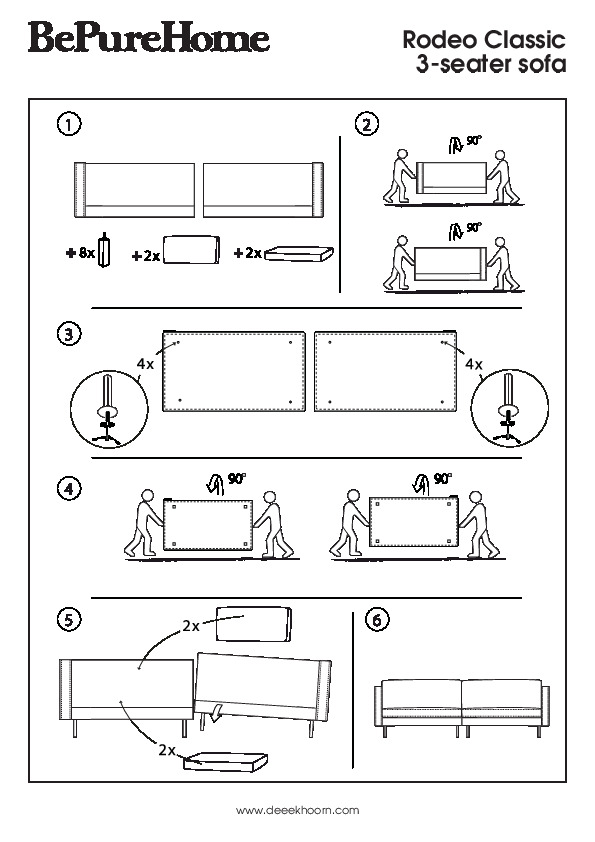 BePureHome

Rodeo Classic
3-seater sofa

1

+8x +2x +2x

2

90°

90°

3

4x

4x

4

90°

90°

5

2x

2x

6

www.deeekhoorn.com