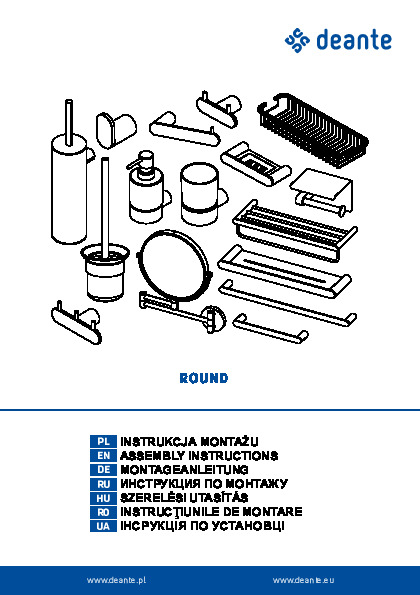 deante

ROUND

PL INSTRUKCJA MONTAŻU
EN ASSEMBLY INSTRUCTIONS
DE MONTAGEANLEITUNG
RU ИНСТРУКЦИЯ ПО МОНТАЖУ
HU SZERELÉSI UTASÍTÁS
RO INSTRUCŢIUNILE DE MONTARE
UA ІНСРУКЦІЯ ПО УСТАНОВЦІ

www.deante.pl www.deante.eu