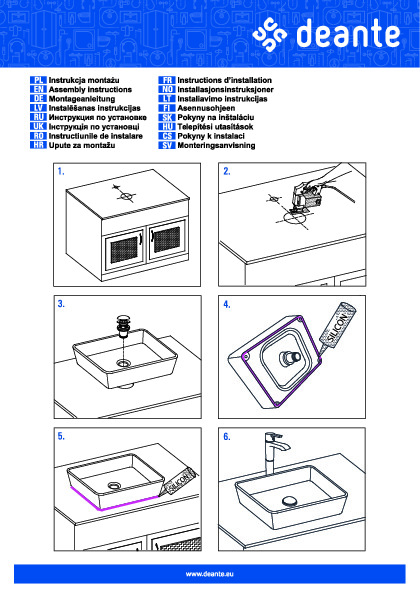 deante

PL Instrukcja montażu
EN Assembly instructions
DE Montageanleitung
LV Instalēšanas instrukcijas
RU Инструкция по установке
UK Інструкція по установці
RO Instructiunile de instalare
HR Upute za montažu

FR Instructions d'installation
NO Installasjonsinstruksjoner
LT Instaliavimo instrukcijas
FI Asennusohjeen
SK Pokyny na inštaláciu
HU Telepítési utasítások
CS Pokyny k instalaci
SV Monteringsanvisning

1.

2.

3.

4.

SILICON

5.

SILICON

6.

www.deante.eu